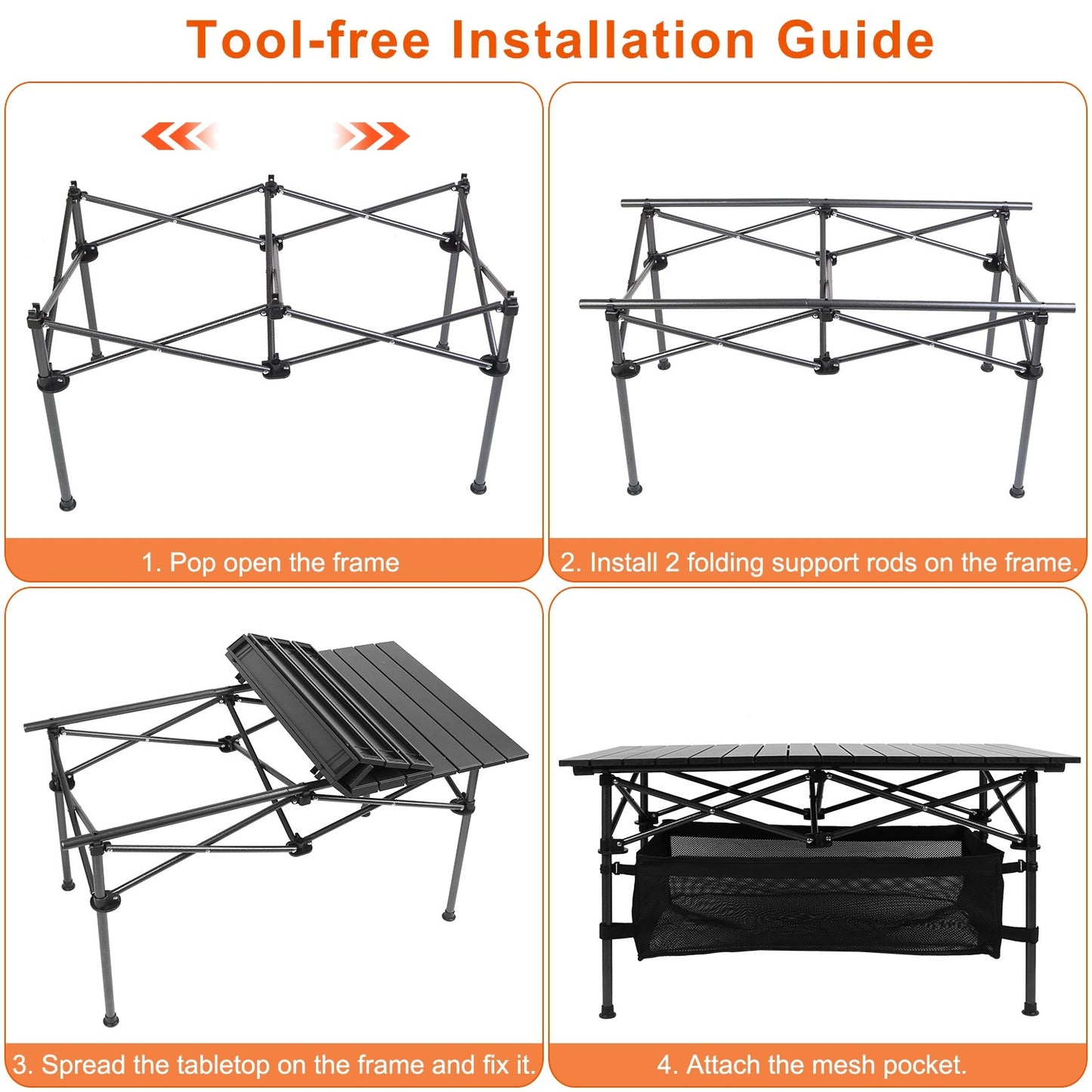 Tool-free Installation Guide

1. Pop open the frame

2. Install 2 folding support rods on the frame.

3. Spread the tabletop on the frame and fix it.

4. Attach the mesh pocket.